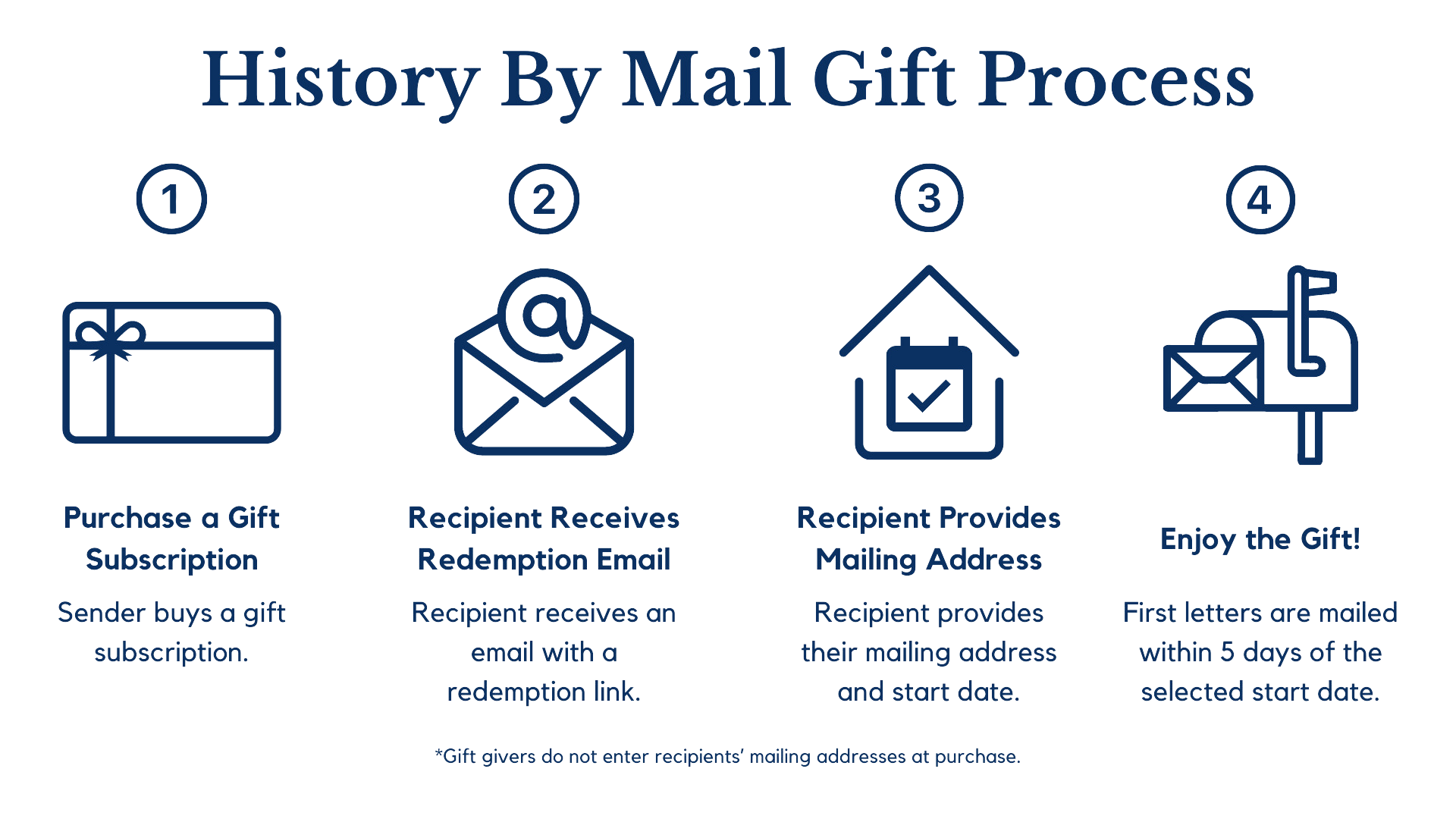 History By Mail Gift Process

1

Purchase a Gift Subscription

Sender buys a gift subscription.

2

@

Recipient Receives Redemption Email

Recipient receives an email with a redemption link.

3

Recipient Provides Mailing Address

Recipient provides their mailing address and start date.

4

Enjoy the Gift!

First letters are mailed within 5 days of the selected start date.

*Gift givers do not enter recipients' mailing addresses at purchase.